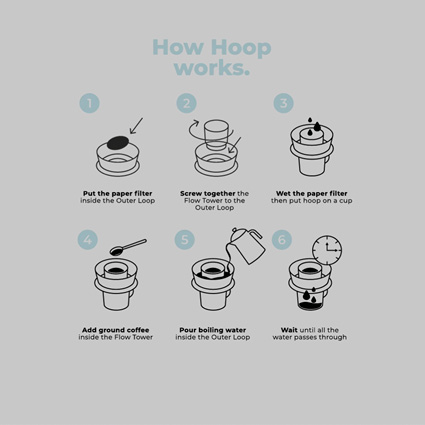 How Hoop works.

1

Put the paper filter inside the Outer Loop

2

Screw together the Flow Tower to the Outer Loop

3

Wet the paper filter then put hoop on a cup

4

Add ground coffee inside the Flow Tower

5

Pour boiling water inside the Outer Loop

6

Wait until all the water passes through